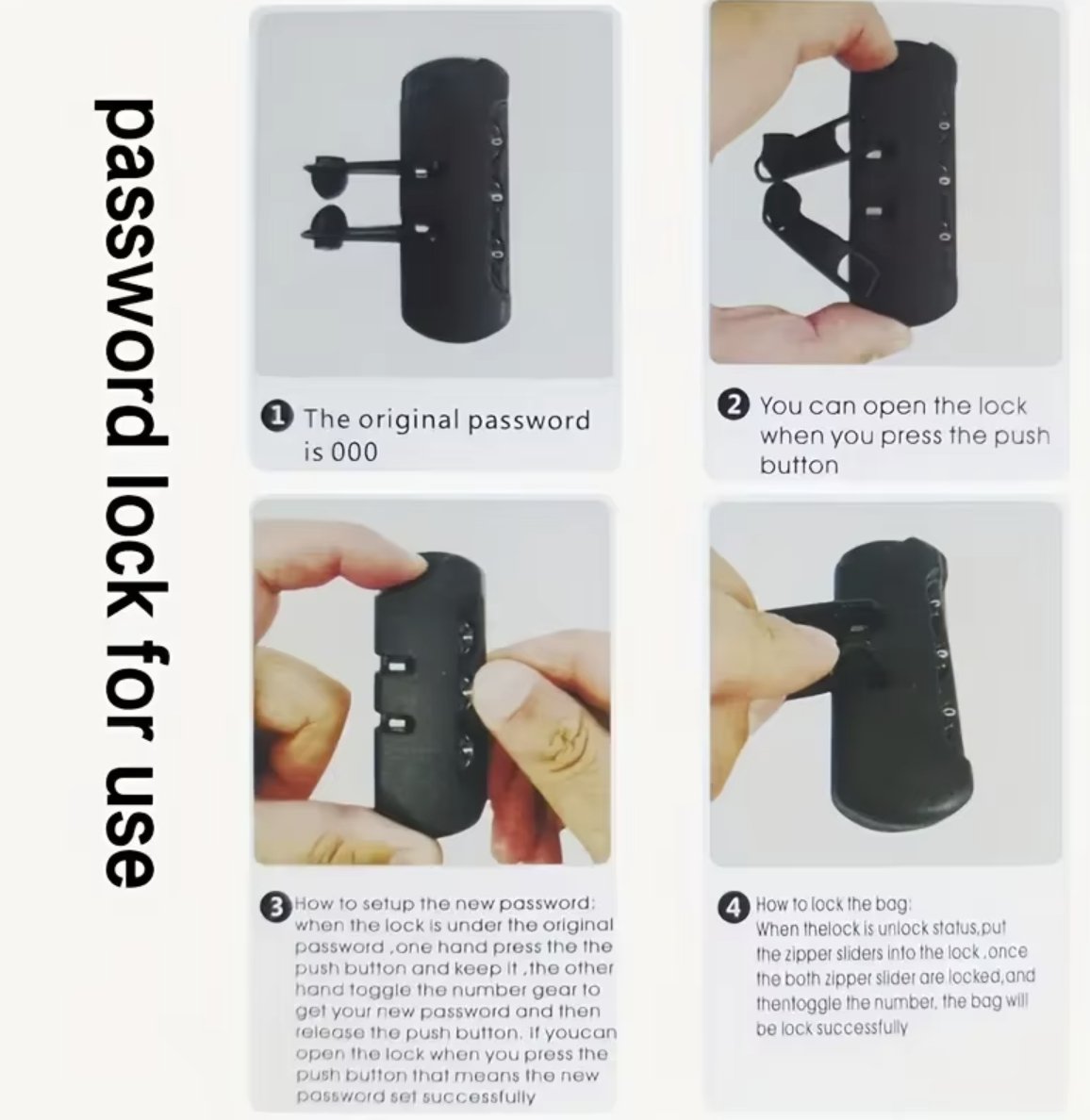 password lock for use

1 The original password is 000

2 You can open the lock when you press the push button

3 How to setup the new password: when the lock is under the original password ,one hand press the the push button and keep it ,the other hand toggle the number gear to get your new password and then release the push button. If youcan open the lock when you press the push button that means the new password set successfully

4 How to lock the bag: When thelock is unlock status,put the zipper sliders into the lock ,once the both zipper slider are locked,and thentoggle the number, the bag will be lock successfully