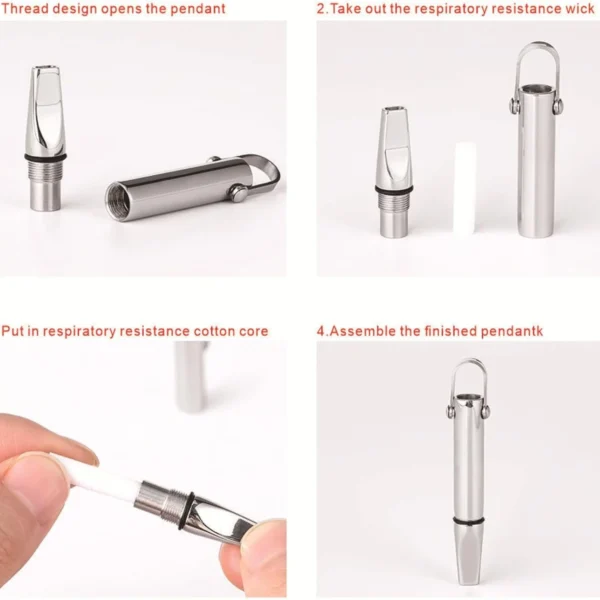 Thread design opens the pendant

2.Take out the respiratory resistance wick

Put in respiratory resistance cotton core

4.Assemble the finished pendantk